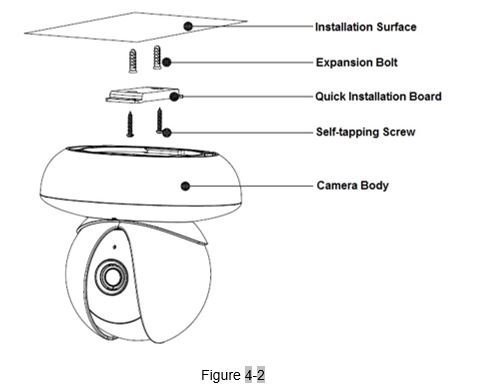 Installation Surface

Expansion Bolt

Quick Installation Board

Self-tapping Screw

Camera Body

Figure 4-2